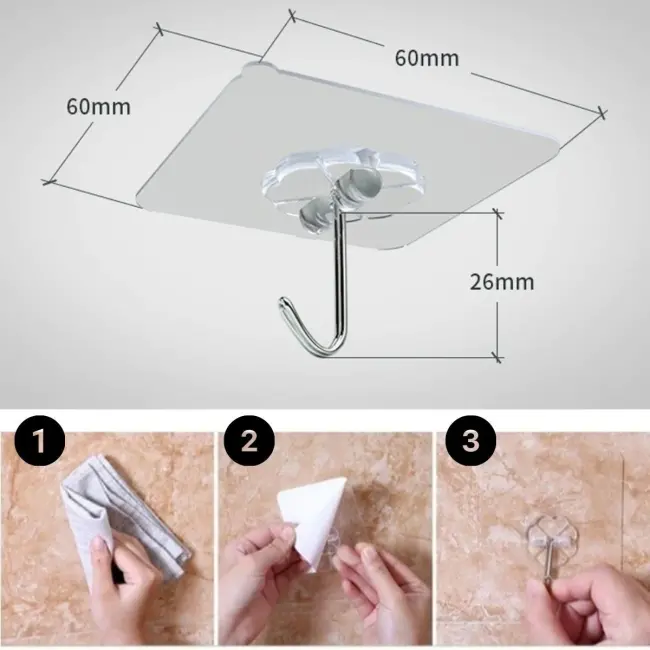 60mm

60mm

26mm

1

2

3