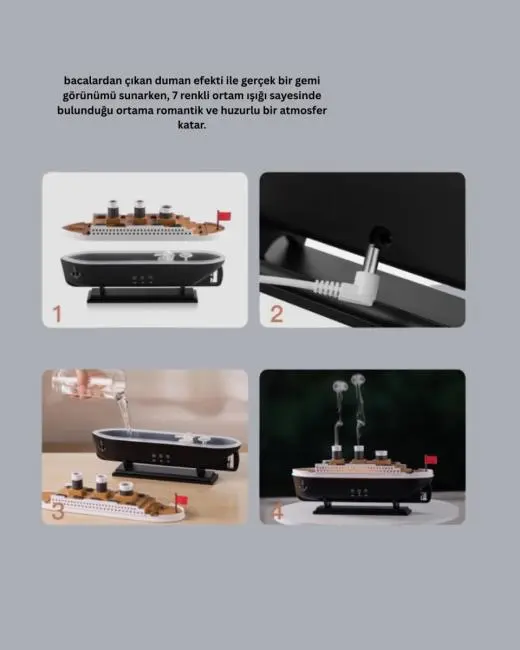 bacalardan çıkan duman efekti ile gerçek bir gemi görünümü sunarken, 7 renkli ortam ışığı sayesinde bulunduğu ortama romantik ve huzurlu bir atmosfer katar.

1

2

3

4