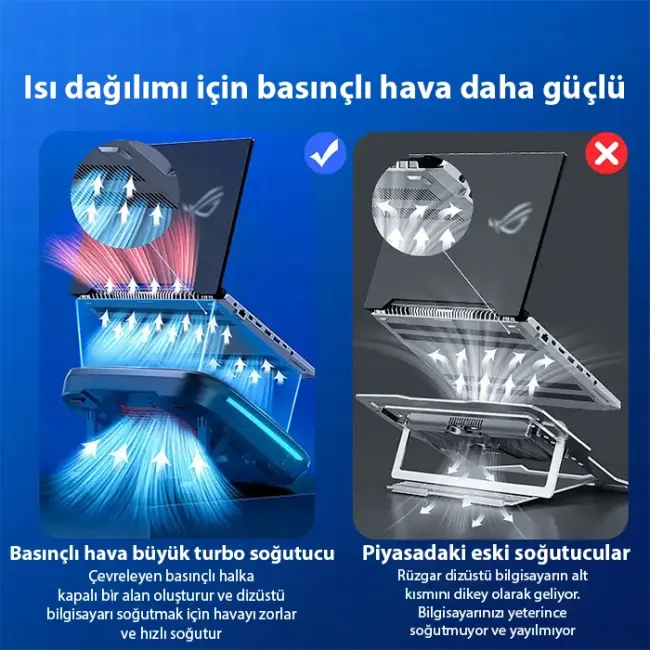 Isı dağılımı için basınçlı hava daha güçlü

Basınçlı hava büyük turbo soğutucu
Çevreleyen basınçlı halka kapalı bir alan oluşturur ve dizüstü bilgisayarı soğutmak için havayı zorlar ve hızlı soğutur

Piyasadaki eski soğutucular
Rüzgar dizüstü bilgisayarın alt kısmını dikey olarak geliyor. Bilgisayarınızı yeterince soğutmuyor ve yayılmıyor