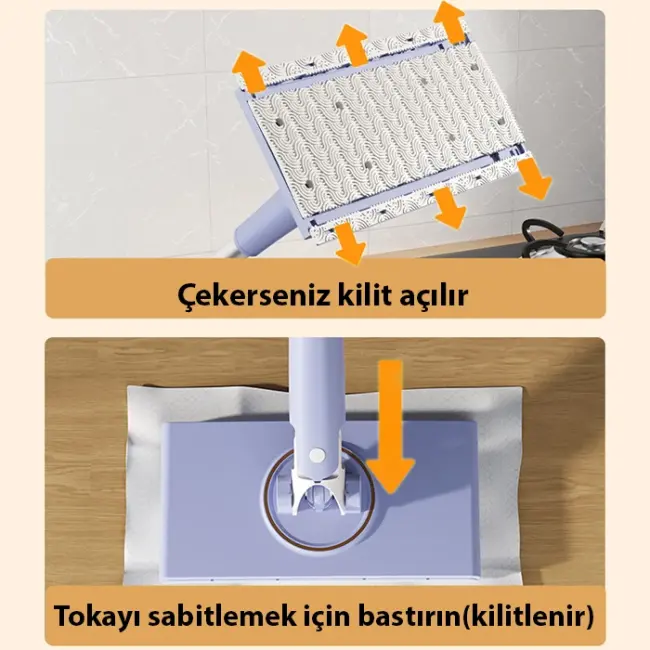 Çekerseniz kilit açılır

Tokayı sabitlemek için bastırın(kilitlenir)