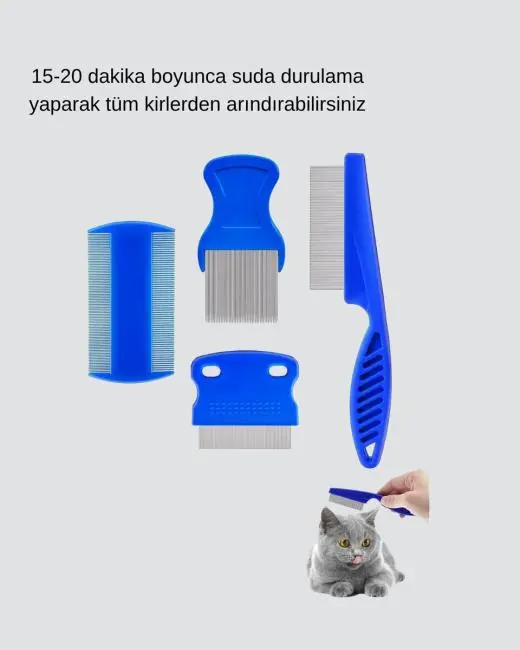 15-20 dakika boyunca suda durulama yaparak tüm kirlerden arındırabilirsiniz