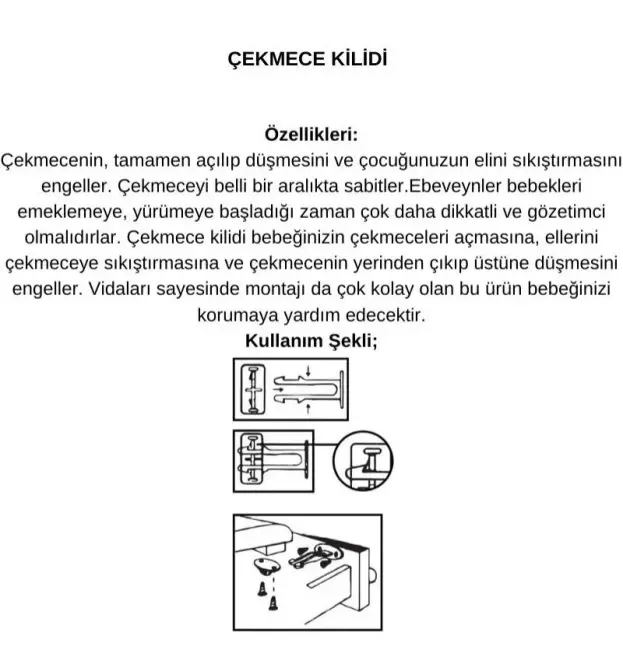 ÇEKMECE KİLİDİ

Özellikleri:
Çekmecenin, tamamen açılıp düşmesini ve çocuğunuzun elini sıkıştırmasını engeller. Çekmeceyi belli bir aralıkta sabitler.Ebeveynler bebekleri emeklemeye, yürümeye başladığı zaman çok daha dikkatli ve gözetimci olmalıdırlar. Çekmece kilidi bebeğinizin çekmeceleri açmasına, ellerini çekmeceye sıkıştırmasına ve çekmecenin yerinden çıkıp üstüne düşmesini engeller. Vidaları sayesinde montajı da çok kolay olan bu ürün bebeğinizi korumaya yardım edecektir.
Kullanım Şekli;