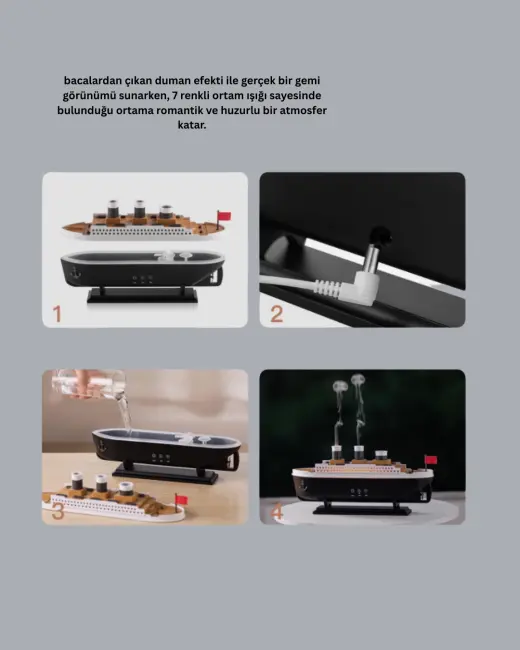 bacalardan çıkan duman efekti ile gerçek bir gemi görünümü sunarken, 7 renkli ortam ışığı sayesinde bulunduğu ortama romantik ve huzurlu bir atmosfer katar.

1

2

3

4