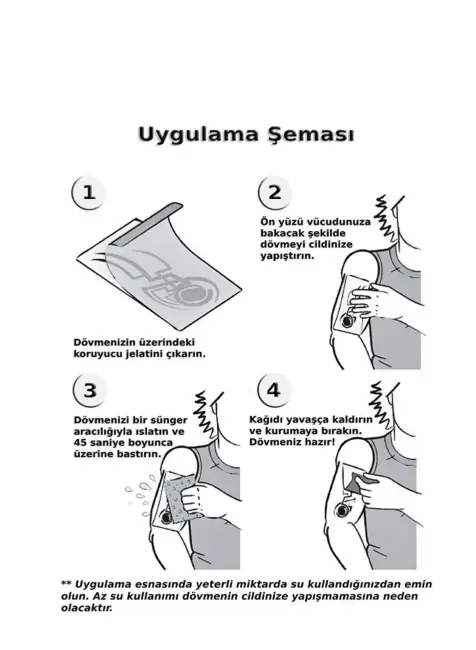 Uygulama Şeması

1

Dövmenizin üzerindeki koruyucu jelatini çıkarın.

2

Ön yüzü vücudunuza bakacak şekilde dövmeyi cildinize yapıştırın.

3

Dövmenizi bir sünger aracılığıyla ıslatın ve 45 saniye boyunca üzerine bastırın.

4

Kağıdı yavaşça kaldırın ve kurumaya bırakın. Dövmeniz hazır!

** Uygulama esnasında yeterli miktarda su kullandığınızdan emin olun. Az su kullanımı dövmenin cildinize yapışmamasına neden olacaktır.