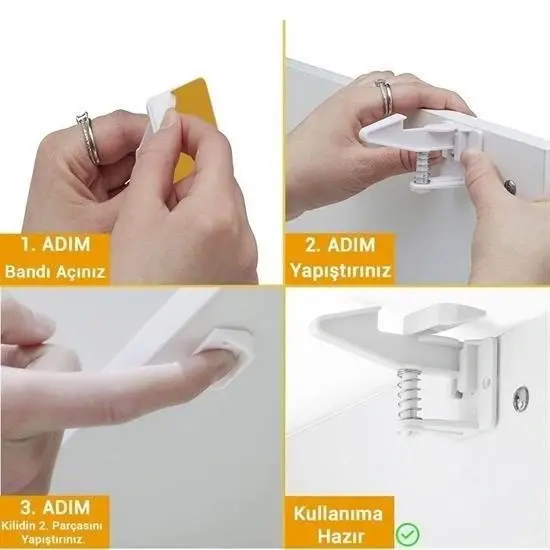 1. ADIM
Bandı Açınız

2. ADIM
Yapıştırınız

3. ADIM
Kilidin 2. Parçasını Yapıştırınız.

Kullanıma Hazır