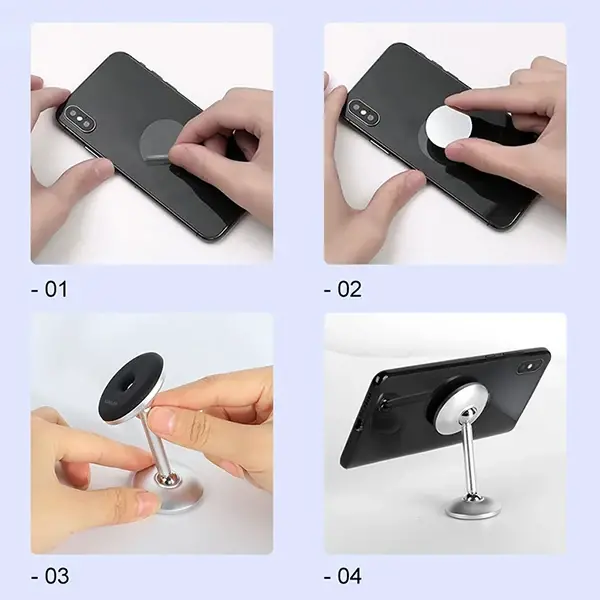 - 01

- 02

- 03

- 04