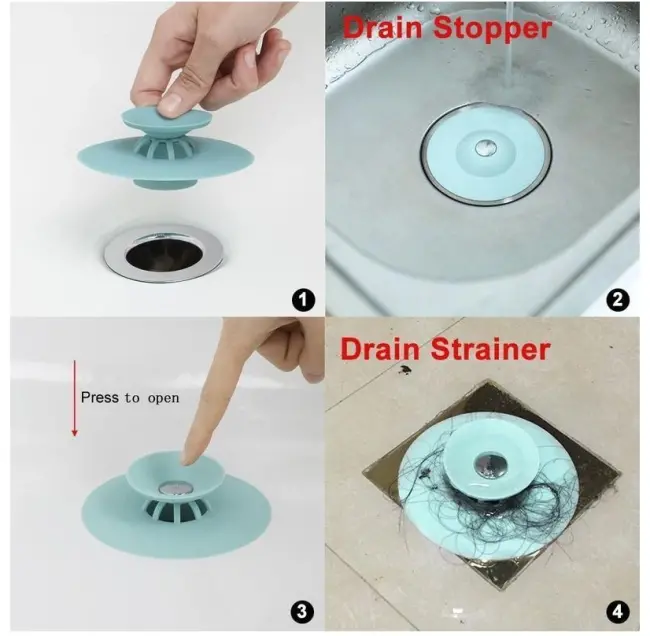 1

Drain Stopper

2

Press to open

3

Drain Strainer

4