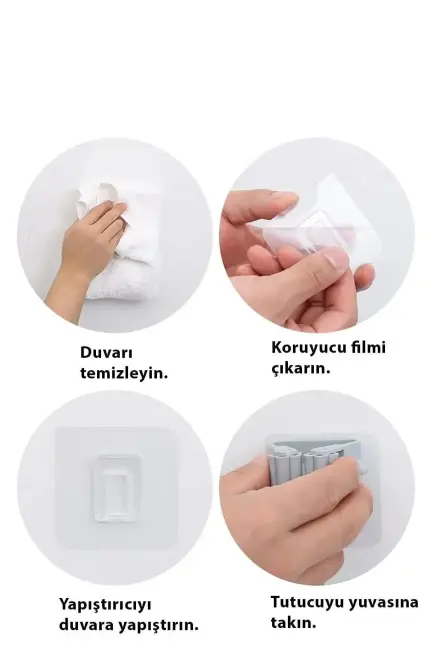 Duvarı temizleyin.

Koruyucu filmi çıkarın.

Yapıştırıcıyı duvara yapıştırın.

Tutucuyu yuvasına takın.